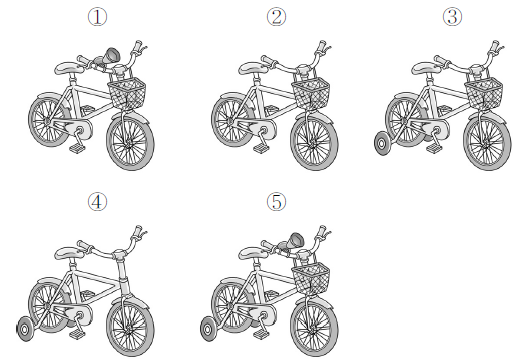 ①
②
③
④
⑤