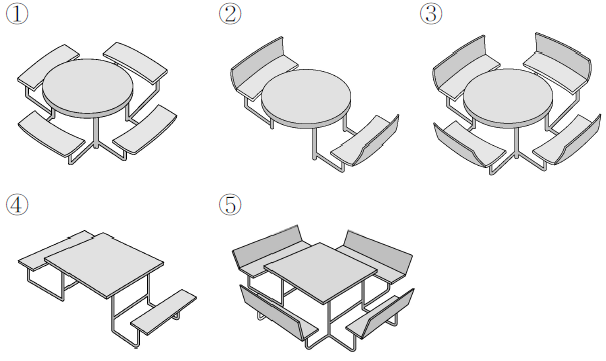 ①

②

③

④

⑤